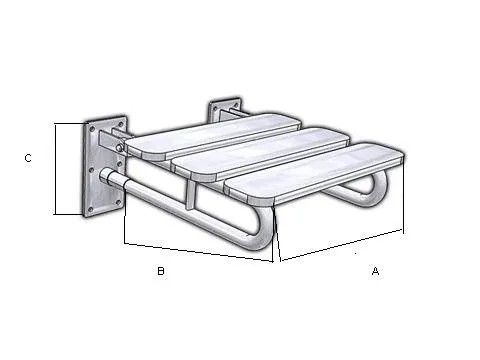 C

B

A