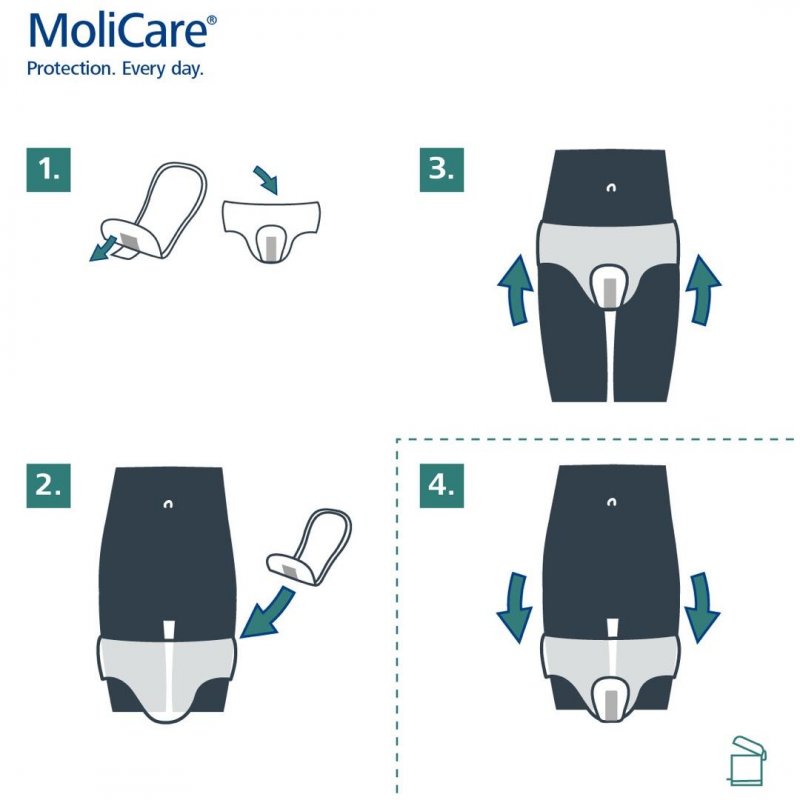 MoliCare®
Protection. Every day.

1.

3.

2.

4.